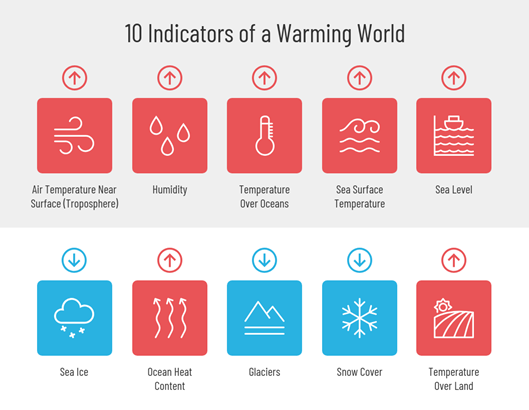 10 Indicators of a Warming World

Air Temperature Near Surface (Troposphere)

Humidity

Temperature Over Oceans

Sea Surface Temperature

Sea Level

Sea Ice

Ocean Heat Content

Glaciers

Snow Cover

Temperature Over Land