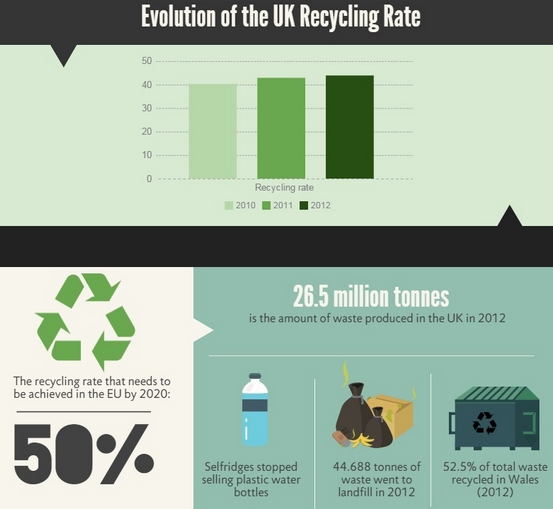 Evolution of the UK Recycling Rate

50
40
30
20
10
0

Recycling rate

2010 2011 2012

The recycling rate that needs to be achieved in the EU by 2020:

50%

26.5 million tonnes
is the amount of waste produced in the UK in 2012

Selfridges stopped selling plastic water bottles

44.688 tonnes of waste went to landfill in 2012

52.5% of total waste recycled in Wales (2012)